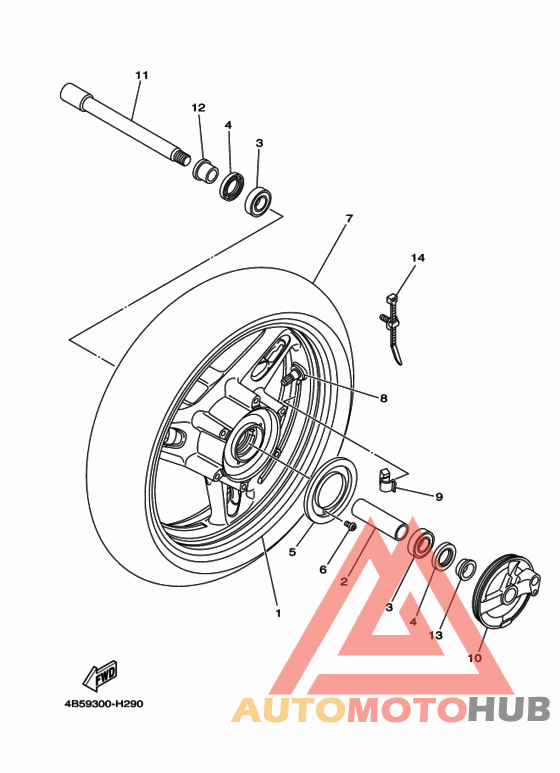 11
12
4
3
7
14
8
9
5
6
2
3
4
13
10
1
FWD
4B59300-H290
AUTOMOTOHUB