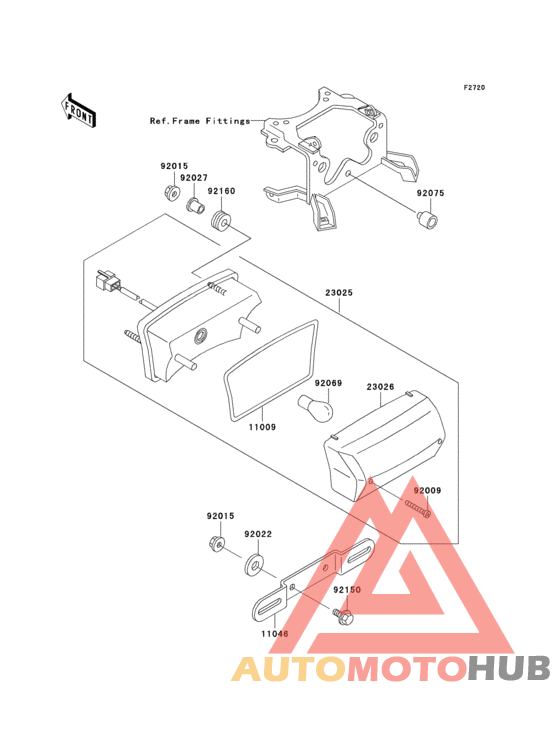 F2720

FRONT

Ref.Frame Fittings

92015
92027
92160
92075
23025
92069
23026
11009
92009
92015
92022
92150
11046

AUTOMOTOHUB