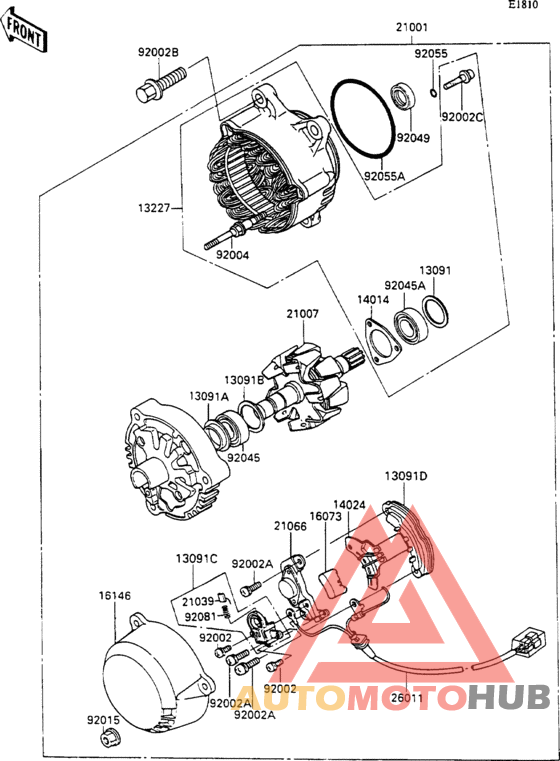 E1810

FRONT

21001

92002B

92055

92002C

92049

92055A

13227

92004

13091

92045A

14014

21007

13091B

13091A

92045

13091D

14024

16073

21066

13091C

92002A

21039

92081

16146

92002

92002

92002A

92002A

26011

92015

AUTOMOTOHUB