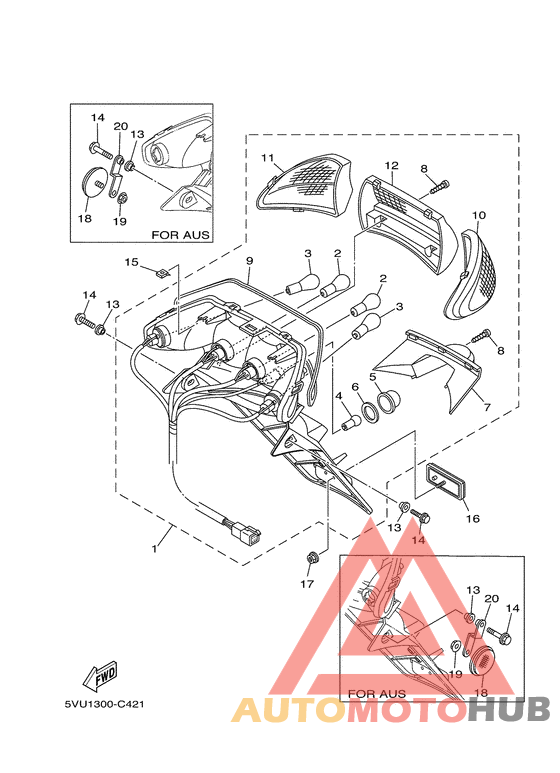 14
20
13
18
19
FOR AUS

11
12
8
10
15
9
3
2
2
3
14
13
8
5
6
4
7
16
13
14
1
17
13
20
14
19
18
FOR AUS

FWD
5VU1300-C421

AUTOMOTOHUB