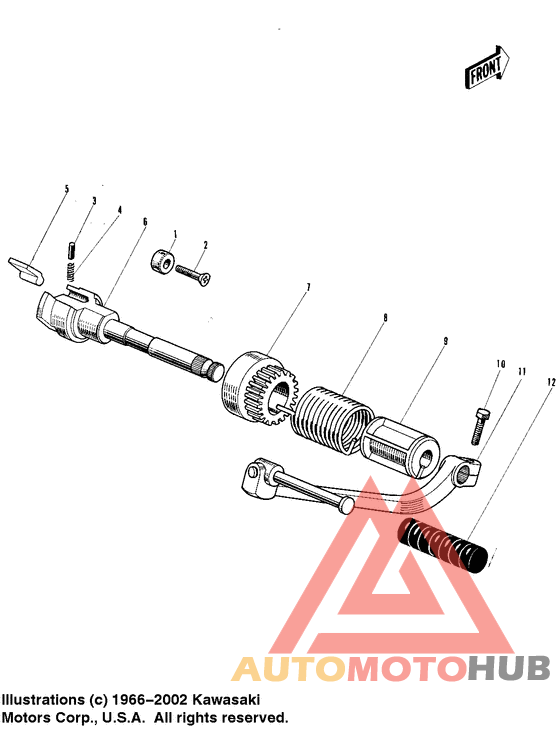 FRONT

5
3
4
6
1
2
7
8
9
10
11
12

AUTOMOTOHUB

Illustrations (c) 1966–2002 Kawasaki Motors Corp., U.S.A. All rights reserved.