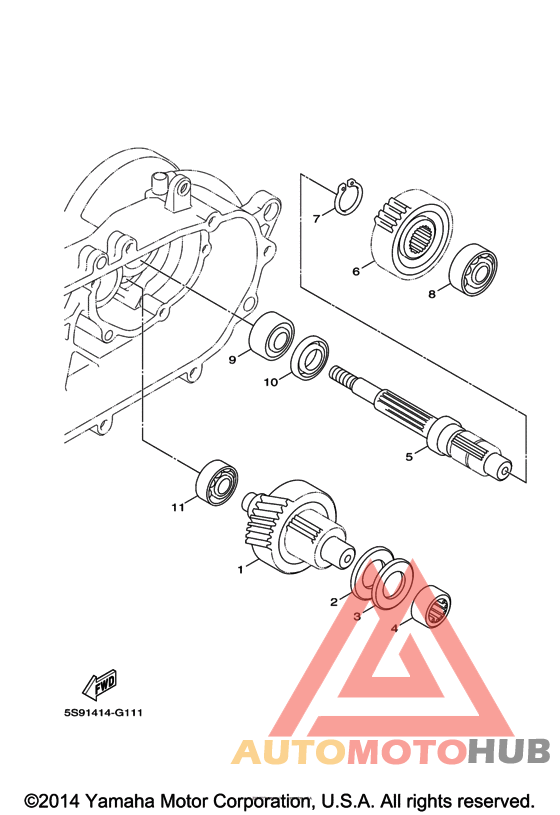 7
6
8
9
10
5
11
1
2
3
4
FWD
5S91414-G111
AUTOMOTOHUB
©2014 Yamaha Motor Corporation, U.S.A. All rights reserved.