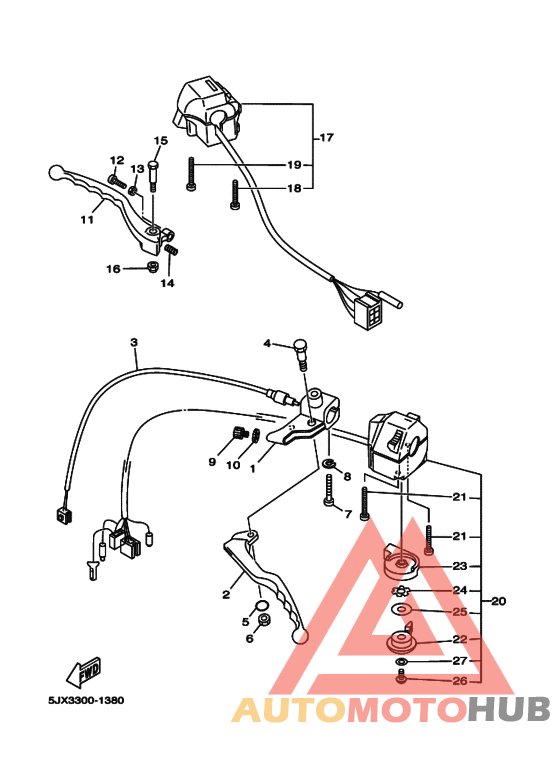 17
19
18
15
12
13
11
16
14
3
4
9
10
1
8
7
21
21
23
24
25
20
22
27
26
2
5
6
FWD
5JX3300-1380
AUTOMOTOHUB