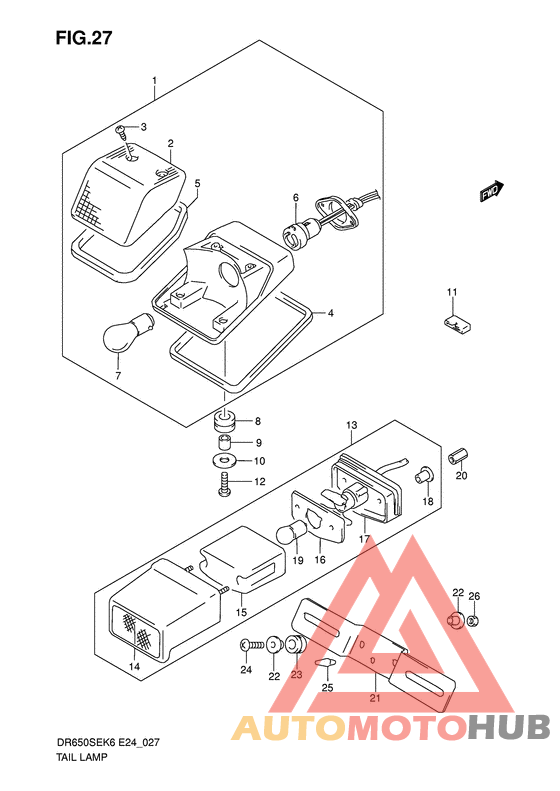 FIG.27

1
3
2
5
6
FWD
11
4
7
8
9
10
12
13
20
18
17
19
16
15
14
22
26
24
22
23
25
21

DR650SEK6 E24_027
TAIL LAMP

AUTOMOTOHUB