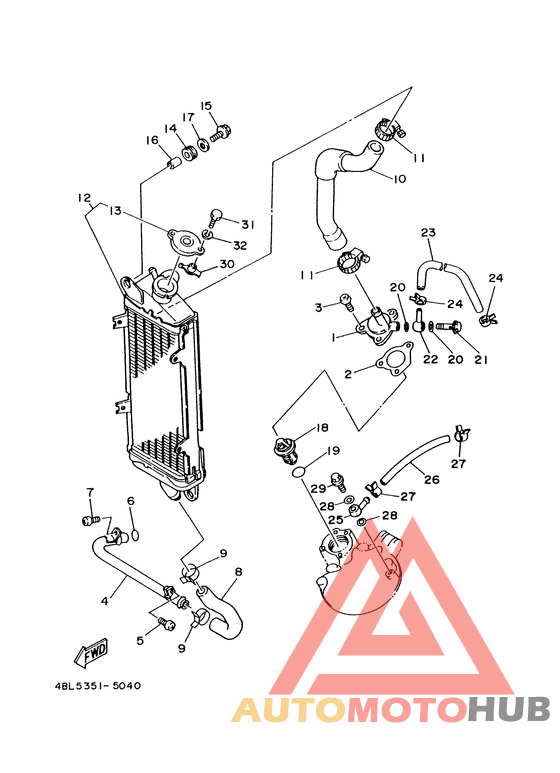 15
17
14
16
11
10
12
13
31
32
30
23
11
20
24
24
3
1
22
20
21
2
18
19
27
26
29
27
28
25
28
7
6
9
8
4
5
9
FWD
4BL5351-5040
AUTOMOTOHUB