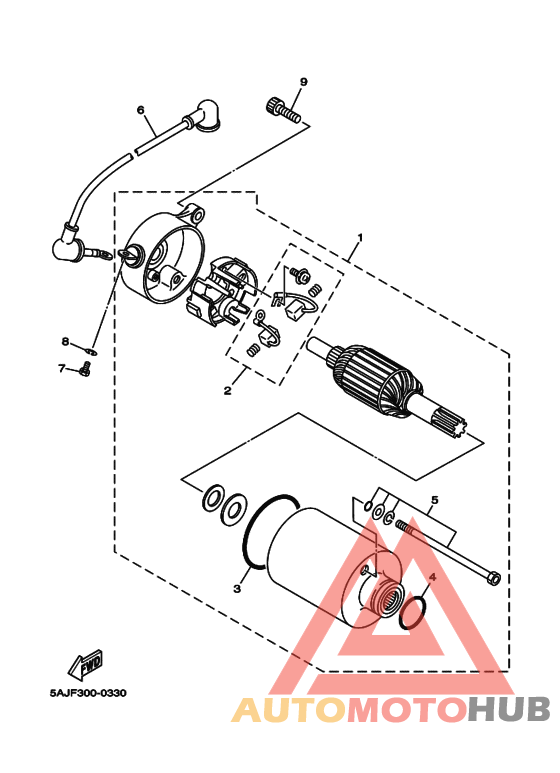 9
6
1
8
7
2
5
3
4
FWD
5AJF300-0330
AUTOMOTOHUB