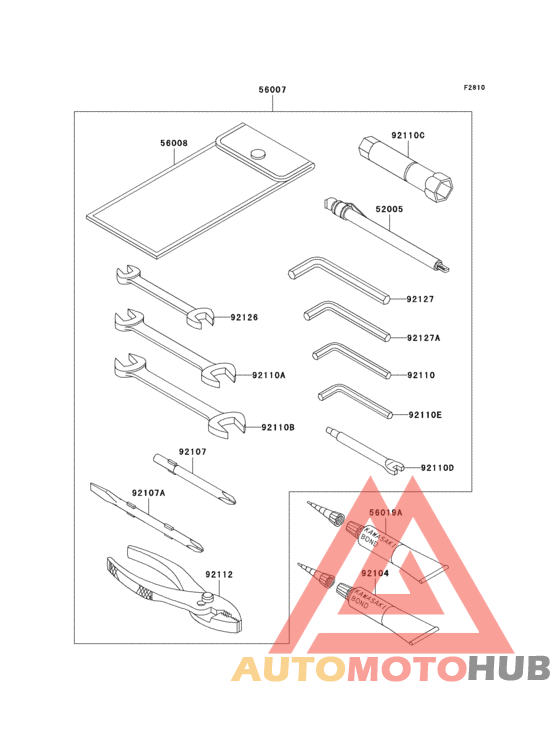 F2810

56007

56008

92110C

52005

92127

92126

92127A

92110A

92110

92110E

92110B

92107

92110D

92107A

56019A

KAWASAKI BOND

92112

92104

KAWASAKI BOND

AUTOMOTOHUB