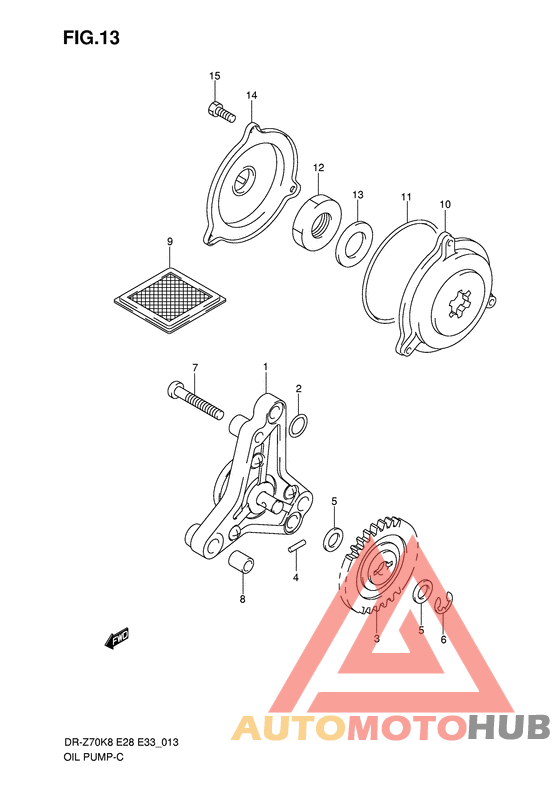 FIG.13

15
14
12
13
11
10
9
7
1
2
5
4
8
3
5
6

FWD

AUTOMOTOHUB

DR-Z70K8 E28 E33_013
OIL PUMP-C