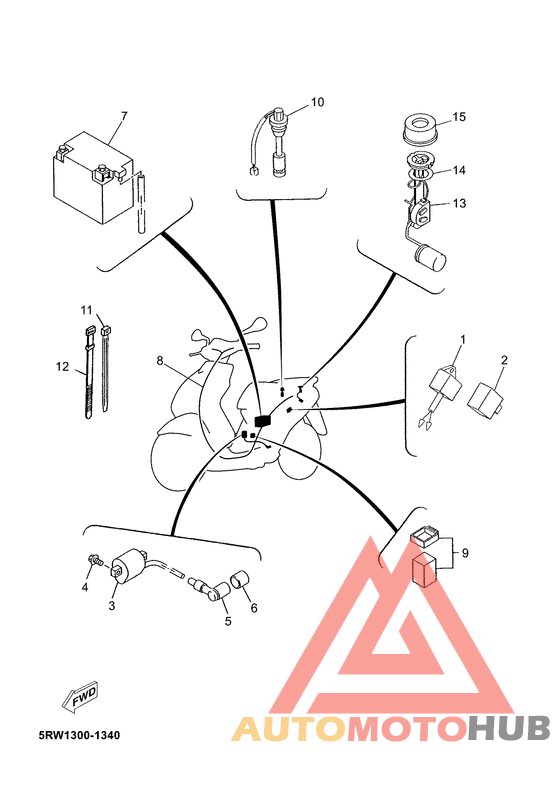 7
10
15
14
13
11
12
8
1
2
4
3
5
6
9
FWD
5RW1300-1340
AUTOMOTOHUB