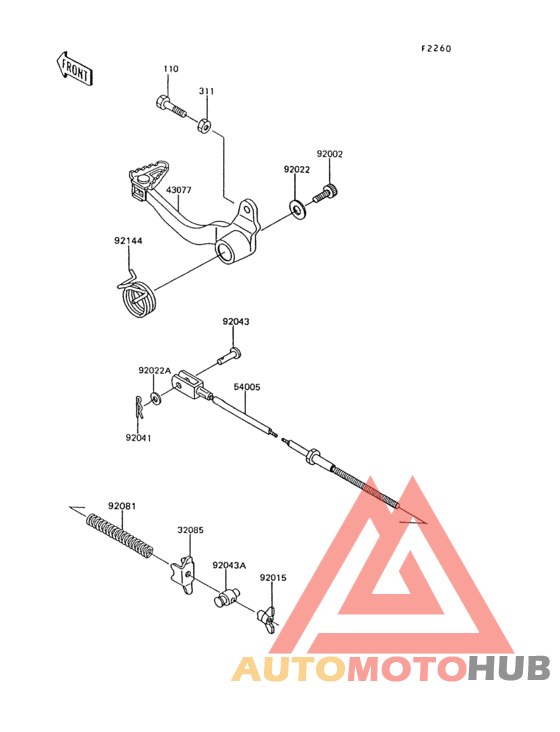 F2260

FRONT

110

311

92002

92022

43077

92144

92043

92022A

54005

92041

92081

32085

92043A

92015

AUTOMOTOHUB