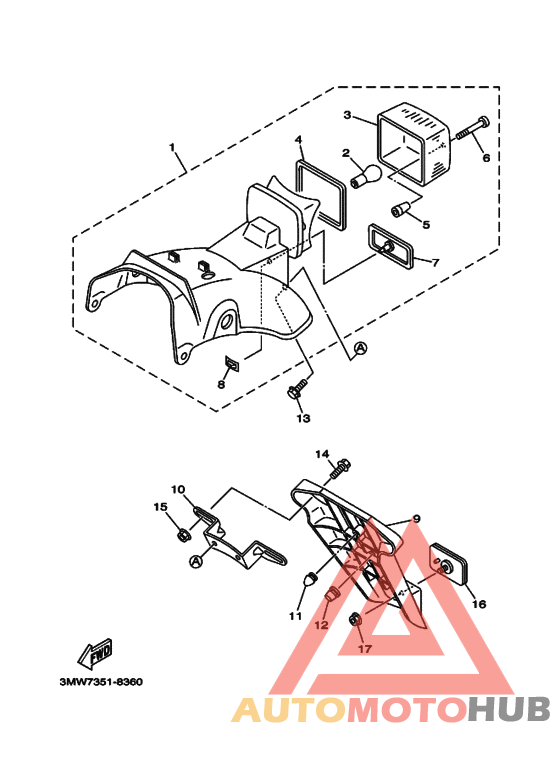 1
3
4
2
6
5
7
A
8
13
14
10
15
9
A
11
12
16
17
FWD
3MW7351-8360
AUTOMOTOHUB