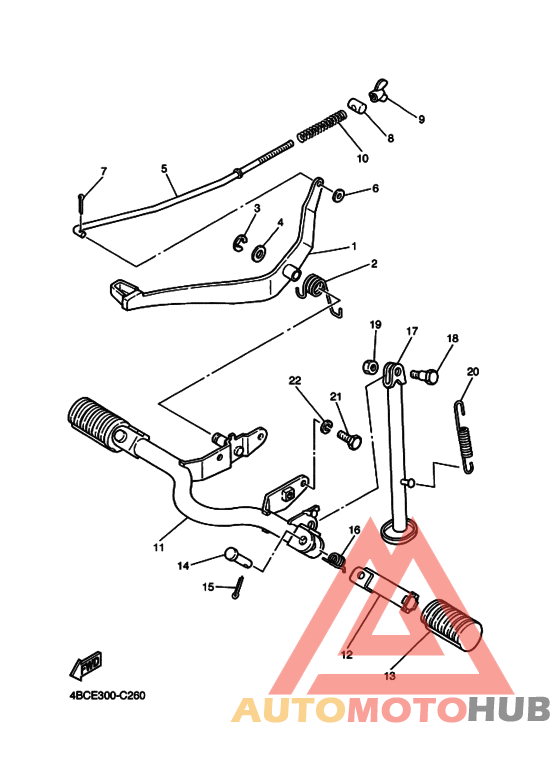 9
8
10
7
5
6
3
4
1
2
19
17
18
20
22
21
11
16
14
15
12
13
FWD
4BCE300-C260
AUTOMOTOHUB