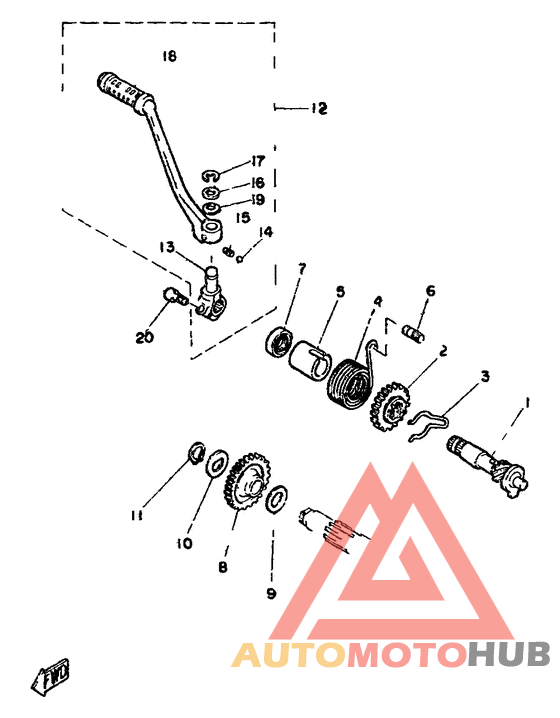 18
12
17
16
19
15
14
13
20
7
5
4
6
2
3
1
11
10
8
9
AUTOMOTOHUB
FWD