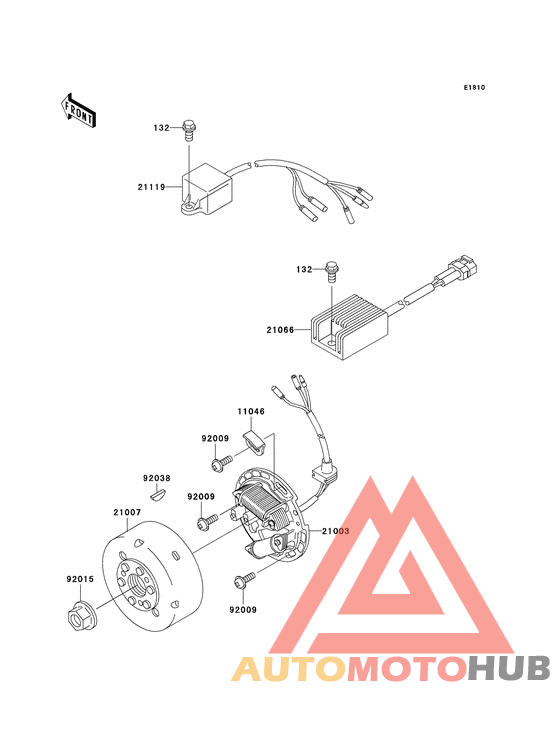 E1810

FRONT

132

21119

132

21066

11046

92009

92038

92009

21007

21003

92015

92009

AUTOMOTOHUB