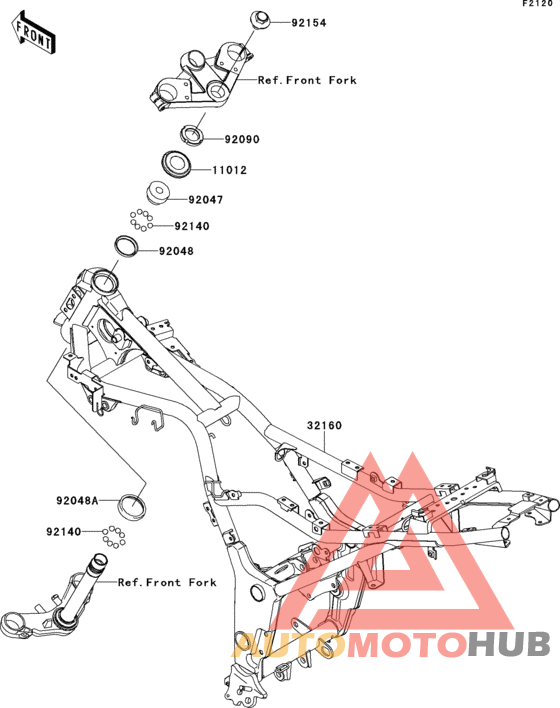 F2120

FRONT

92154

Ref.Front Fork

92090

11012

92047

92140

92048

32160

92048A

92140

Ref.Front Fork

AUTOMOTOHUB