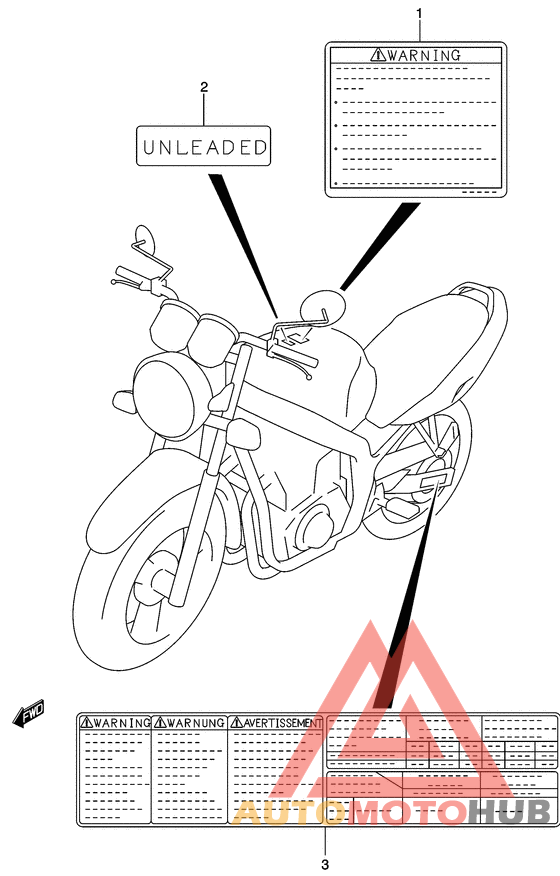 1

WARNING

2

UNLEADED

FWD

WARNING

WARNUNG

AVERTISSEMENT

AUTOMOTOHUB

3