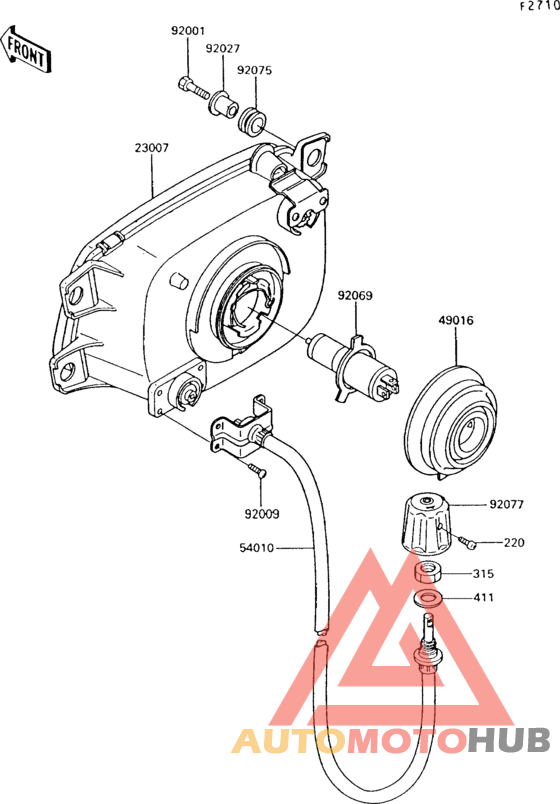 F2710

FRONT

92001
92027
92075
23007
92069
49016
92009
54010
92077
220
315
411

AUTOMOTOHUB