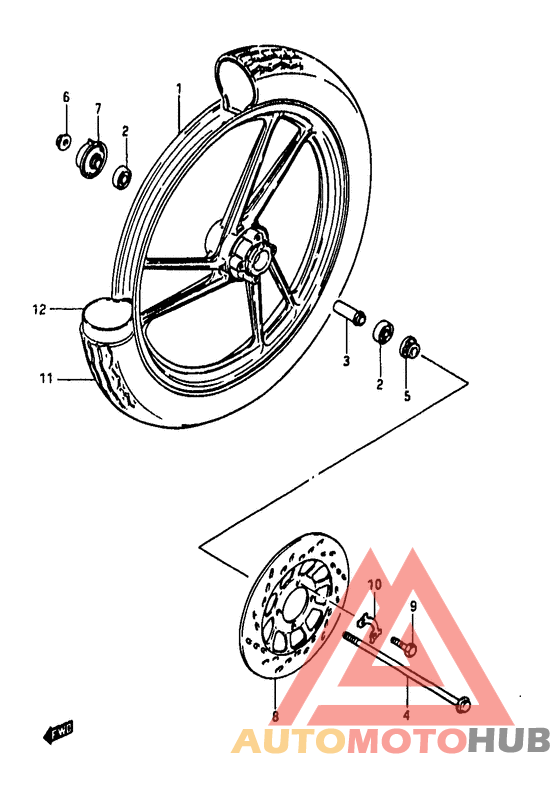 6
7
2
1
12
11
3
2
5
10
9
8
4
FWD
AUTOMOTOHUB