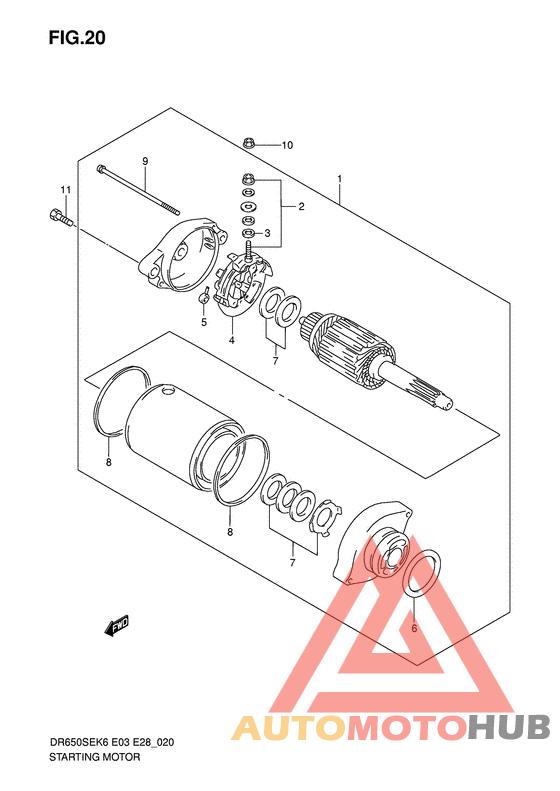 FIG.20

10
9
1
11
2
3
5
4
7
8
8
7
6
FWD

AUTOMOTOHUB

DR650SEK6 E03 E28_020
STARTING MOTOR