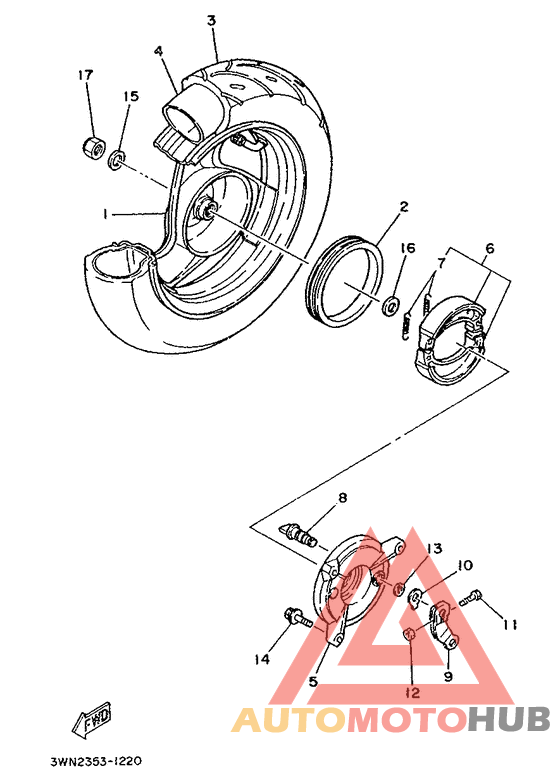 3
4
17
15
1
2
16
6
7
8
13
10
11
14
5
9
12
FWD
AUTOMOTOHUB
3WN2353-1220