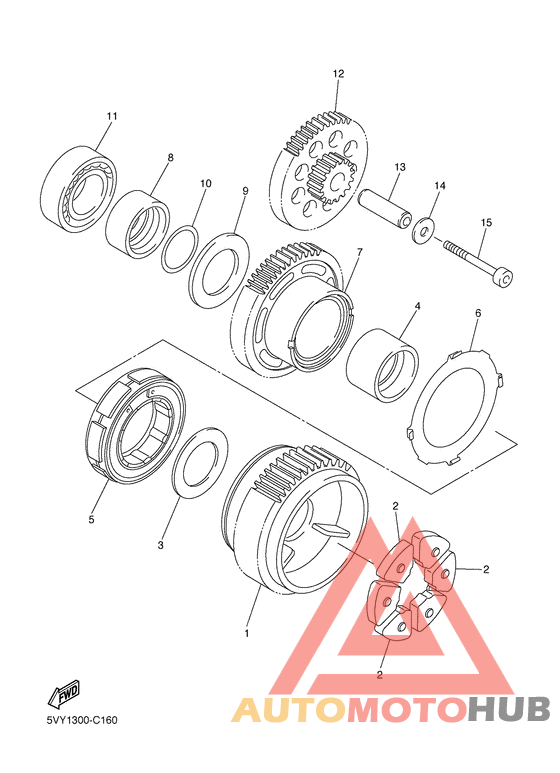 12
11
8
10
9
13
14
15
7
4
6
5
3
2
2
1
2
FWD
5VY1300-C160
AUTOMOTOHUB