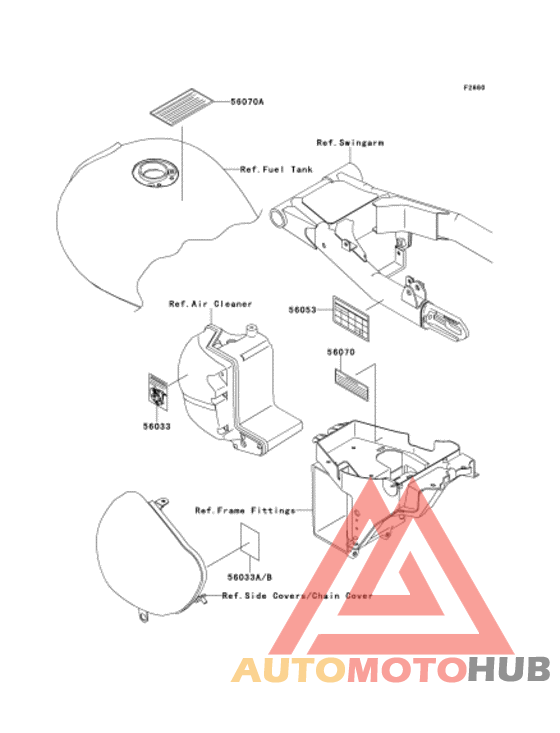 F2600

56070A

Ref.Swingarm

Ref.Fuel Tank

Ref.Air Cleaner

56053

56070

56033

Ref.Frame Fittings

56033A/B

Ref.Side Covers/Chain Cover

AUTOMOTOHUB