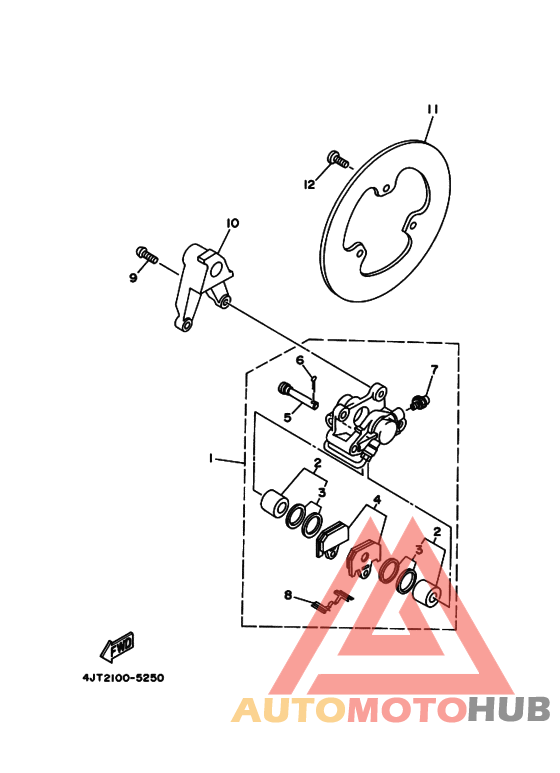 11
12
10
9
6
7
5
1
2
3
4
2
3
8
FWD
4JT2100-5250
AUTOMOTOHUB