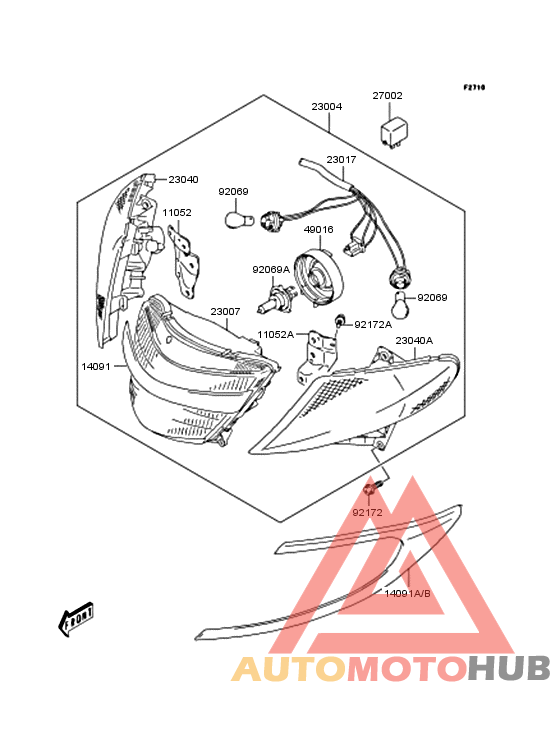 F2710

23004

27002

23017

23040

92069

11052

49016

92069A

92069

23007

92172A

11052A

23040A

14091

92172

14091A/B

FRONT

AUTOMOTOHUB