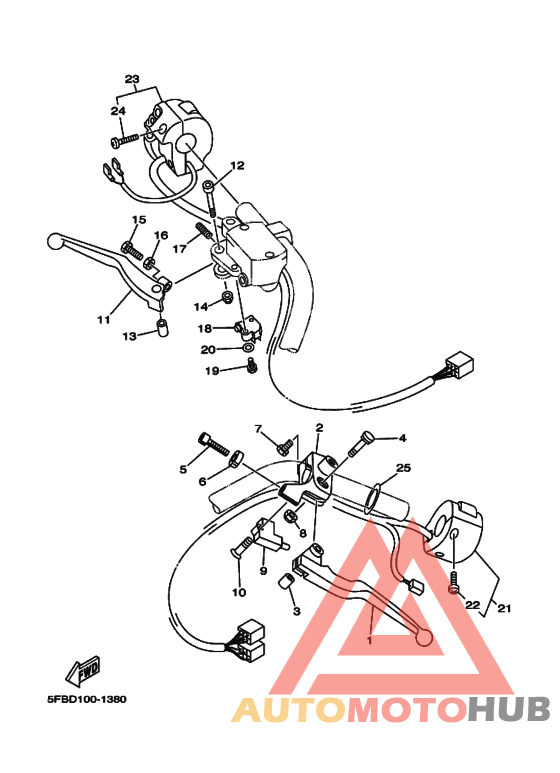 23
24
12
15
16
17
11
14
13
18
20
19
7
2
4
5
6
25
8
9
10
3
22
21
1
FWD
5FBD100-1380
AUTOMOTOHUB