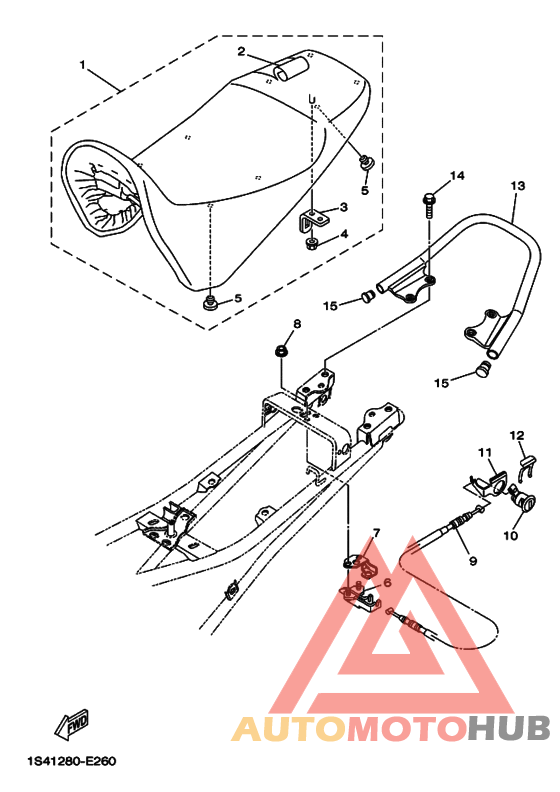 1
2
5
3
4
5
14
13
15
8
15
12
11
10
9
7
6
FWD
1S41280-E260
AUTOMOTOHUB