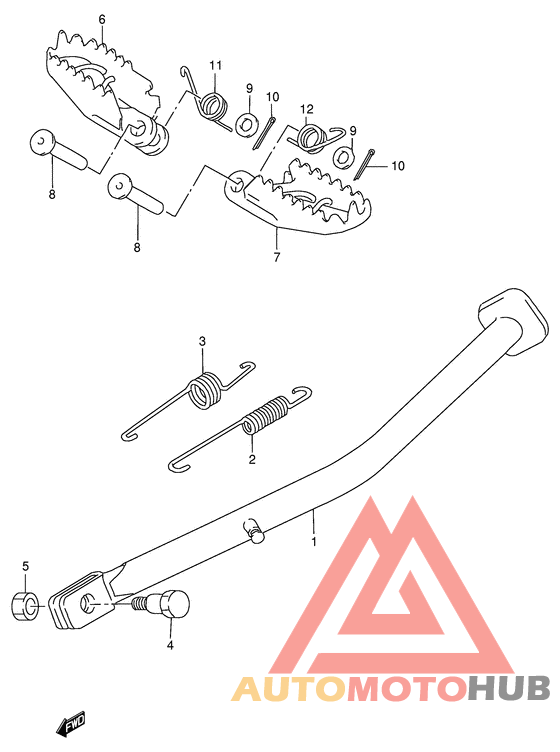 6
11
9
10
12
9
10
8
8
7
3
2
1
5
4
AUTOMOTOHUB
FWD