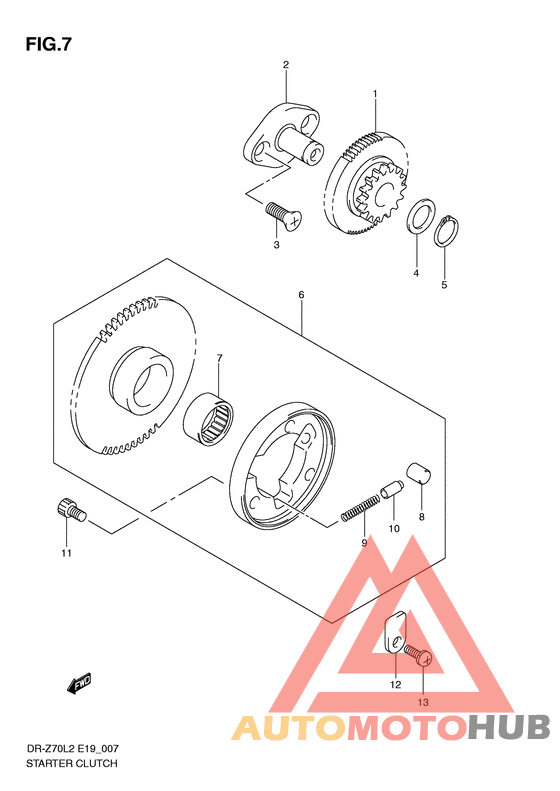 FIG.7

2

1

3

4

5

6

7

8

10

9

11

12

13

FWD

AUTOMOTOHUB

DR-Z70L2 E19_007
STARTER CLUTCH