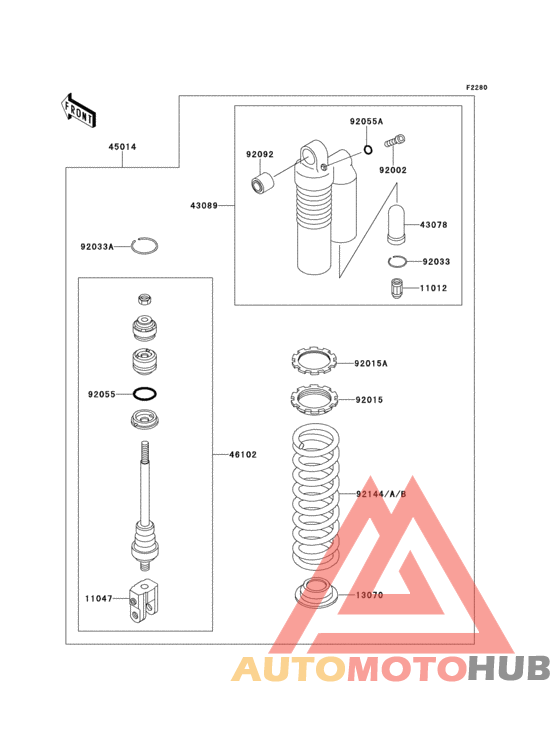 F2280

FRONT

45014

92055A

92092

92002

43089

43078

92033A

92033

11012

92015A

92055

92015

46102

92144/A/B

11047

13070

AUTOMOTOHUB