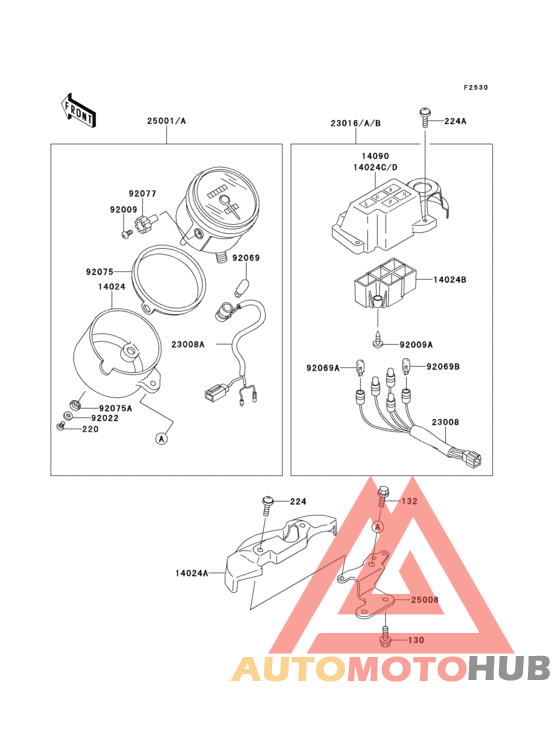 F2530

FRONT

25001/A

92077

92009

92075

14024

92069

23008A

92075A

92022

220

A

23016/A/B

224A

14090

14024C/D

14024B

92009A

92069A

92069B

23008

224

132

A

14024A

25008

130

AUTOMOTOHUB