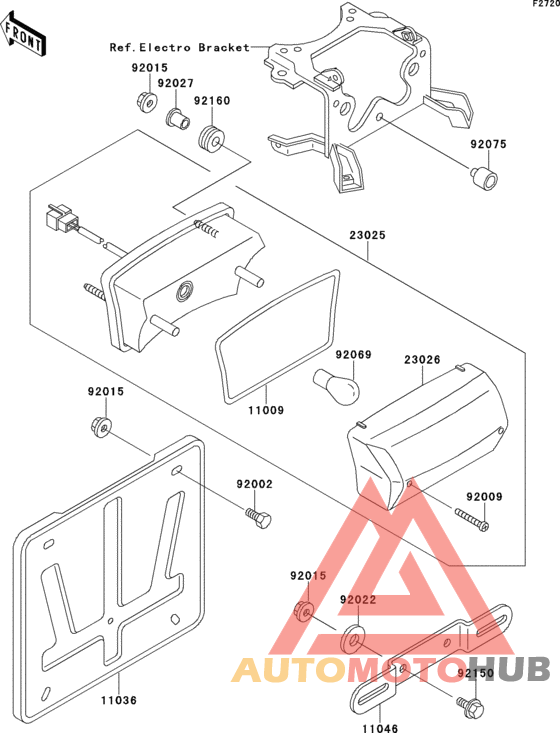 F2720

FRONT

Ref.Electro Bracket

92015
92027
92160
92075
23025
92069
23026
11009
92015
92002
92009
92015
92022
92150
11036
11046

AUTOMOTOHUB