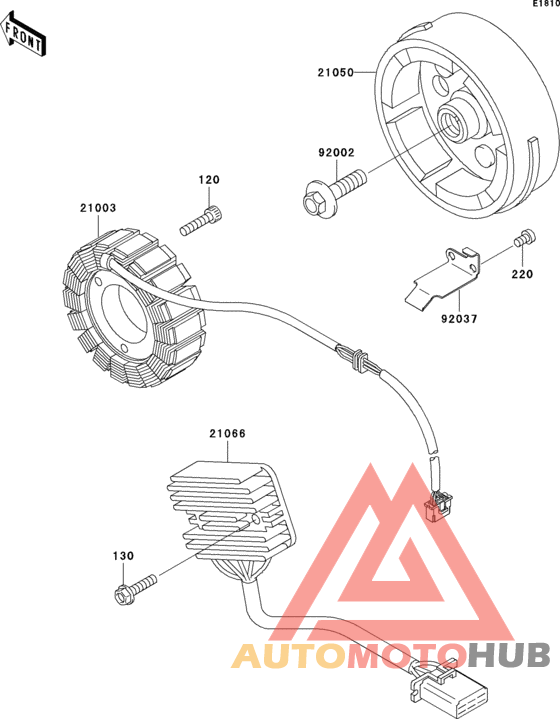 E1810

FRONT

21050

92002

120

21003

220

92037

21066

130

AUTOMOTOHUB