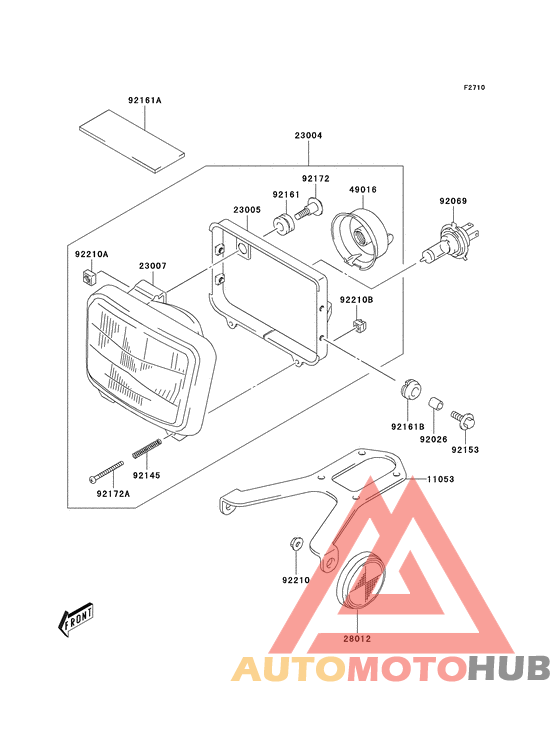 F2710

92161A

23004

92172

92161

49016

23005

92069

92210A

23007

92210B

92161B

92026

92153

92145

92172A

11053

92210

28012

FRONT

AUTOMOTOHUB