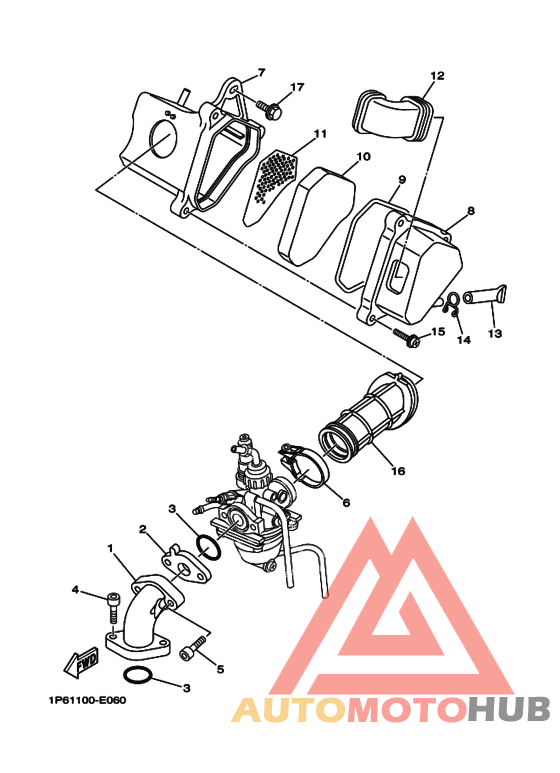 7
17
12
11
10
9
8
15
14
13
16
6
3
2
1
4
5
3
FWD
1P61100-E060
AUTOMOTOHUB