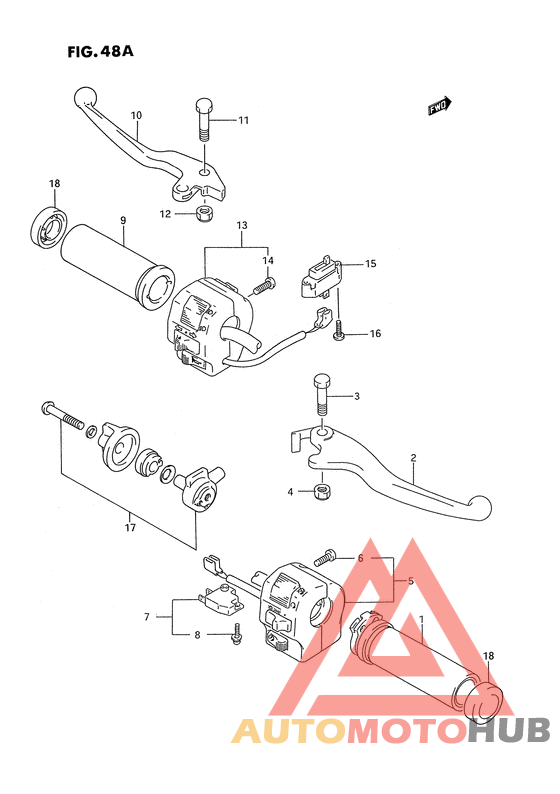 FIG. 48A

FWD

10
11
18
12
9
13
14
15
16
3
2
4
17
6
5
7
8
1
18

AUTOMOTOHUB