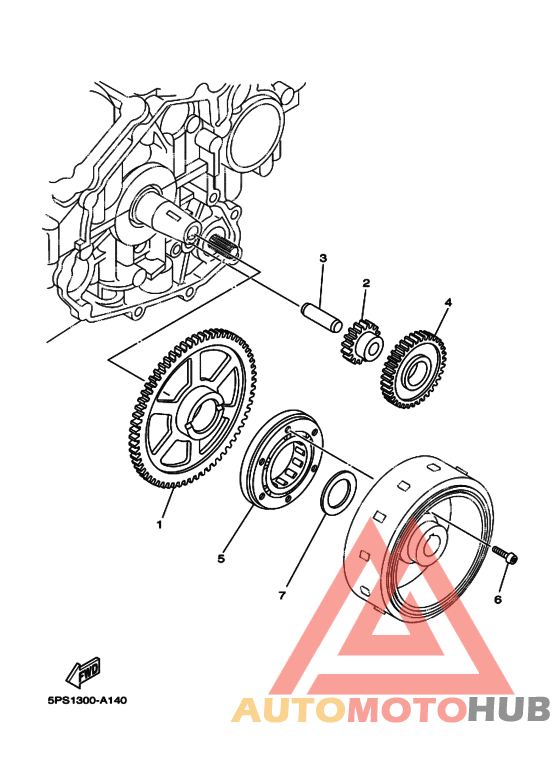 3
2
4
1
5
7
6
FWD
5PS1300-A140
AUTOMOTOHUB