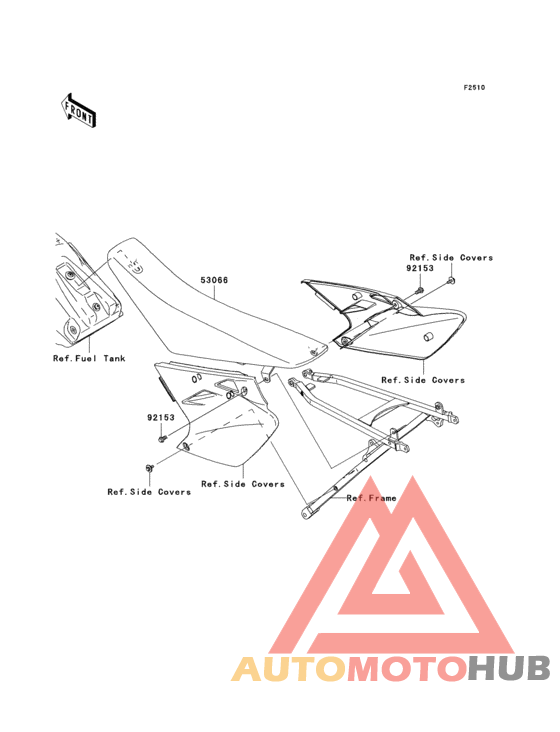 F2510

FRONT

Ref.Side Covers
92153

53066

Ref.Fuel Tank

Ref.Side Covers

92153

Ref.Side Covers
Ref.Side Covers

Ref.Frame

AUTOMOTOHUB