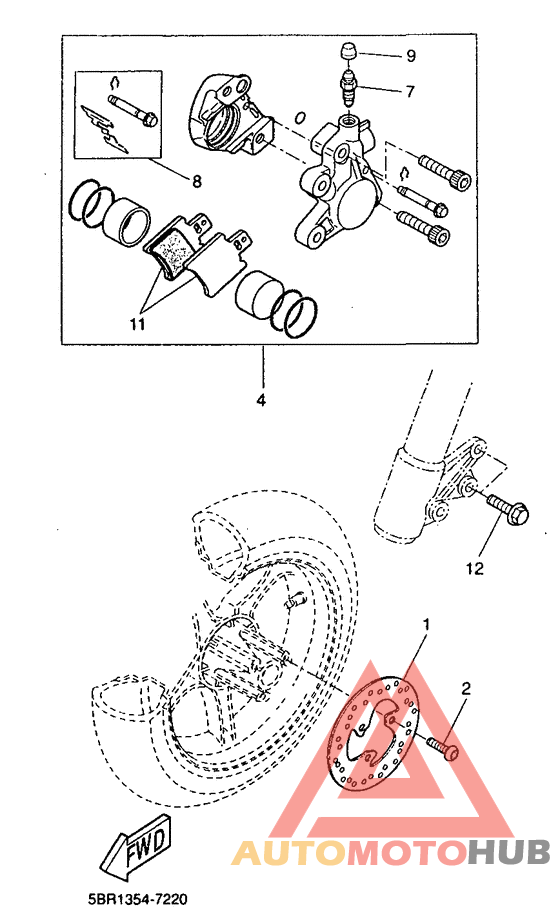 9
7
8
11
4
12
1
2
FWD
AUTOMOTOHUB
5BR1354-7220