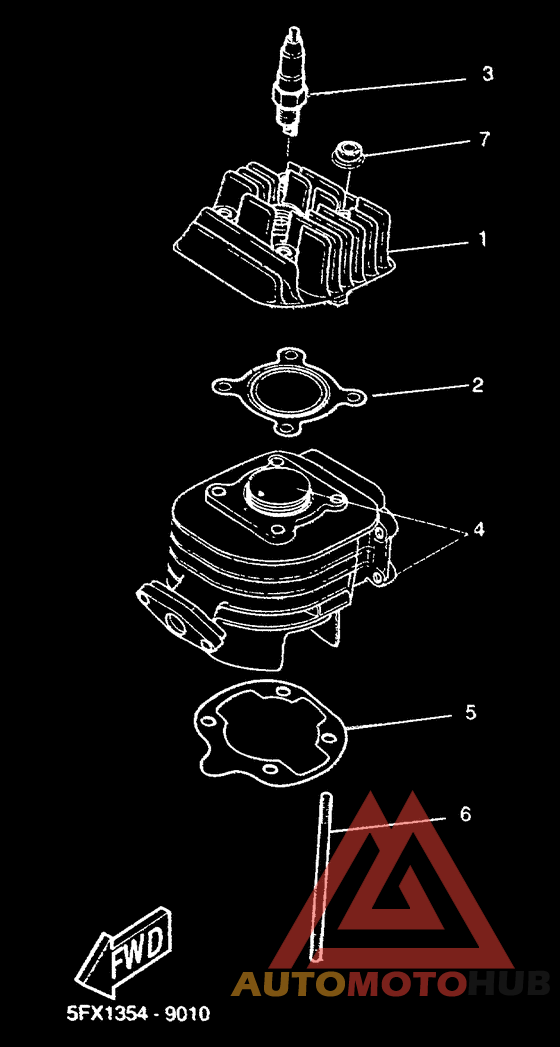 3
7
1
2
4
5
6
FWD
5FX1354 - 9010
AUTOMOTOHUB