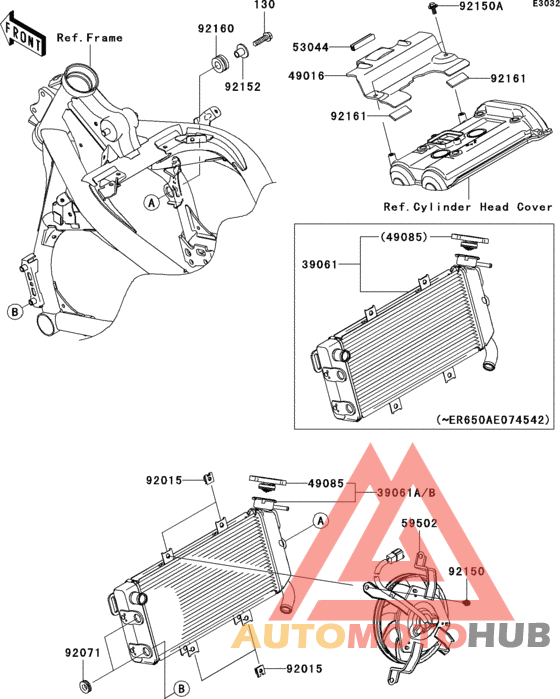 E3032

FRONT

Ref.Frame

130

92160

92152

92150A

53044

49016

92161

92161

Ref.Cylinder Head Cover

A

B

(49085)

39061

(~ER650AE074542)

92015

49085

39061A/B

A

59502

92150

92071

92015

B

AUTOMOTOHUB