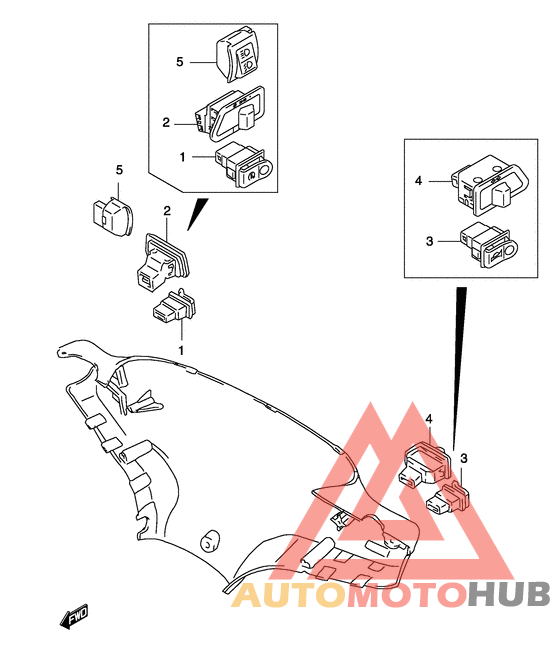 5
2
1
5
2
1
4
3
4
3
FWD
AUTOMOTOHUB