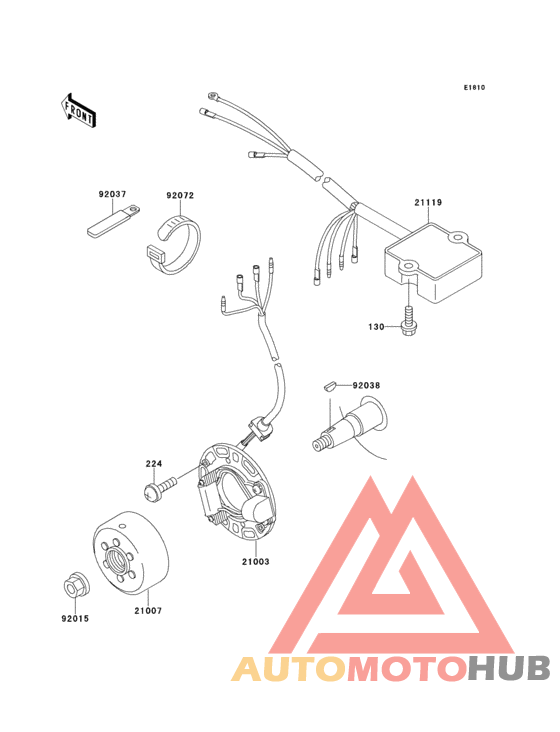 E1810

FRONT

92037

92072

21119

130

92038

224

21003

92015

21007

AUTOMOTOHUB