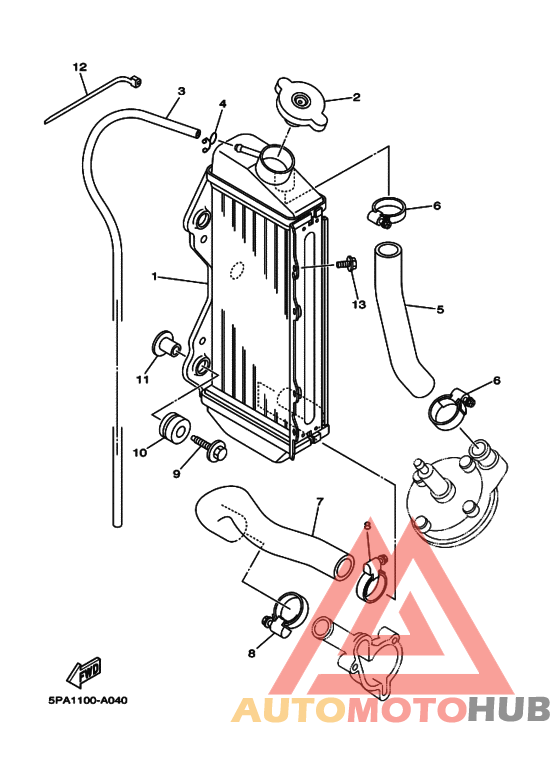 12
3
4
2
6
1
13
5
11
6
10
9
7
8
8
FWD
5PA1100-A040
AUTOMOTOHUB