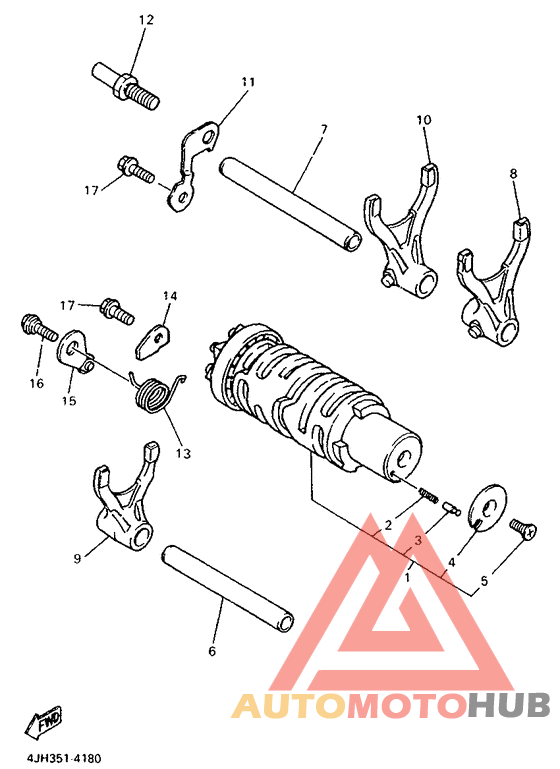 12
11
7
10
8
17
17
14
16
15
13
9
2
3
4
1
5
6
AUTOMOTOHUB
FWD
4JH351-4180