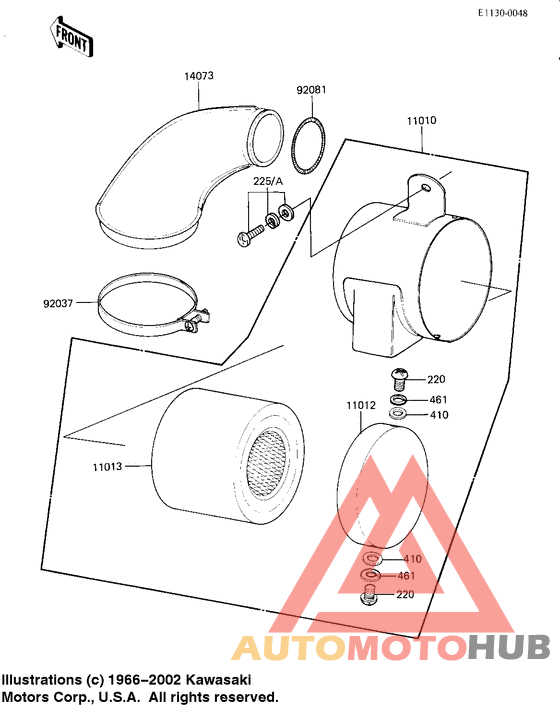 E1130-0048

FRONT

14073

92081

11010

225/A

92037

220

461

410

11012

11013

410

461

220

AUTOMOTOHUB

Illustrations (c) 1966–2002 Kawasaki Motors Corp., U.S.A. All rights reserved.