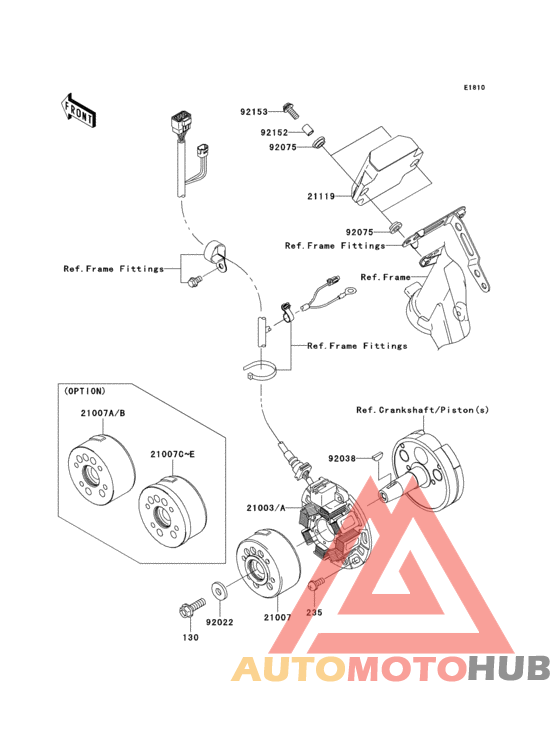 E1810

FRONT

92153
92152
92075
21119
92075
Ref.Frame Fittings
Ref.Frame
Ref.Frame Fittings
Ref.Frame Fittings

(OPTION)
21007A/B
21007C~E

Ref.Crankshaft/Piston(s)
92038
21003/A
21007
235
92022
130

AUTOMOTOHUB